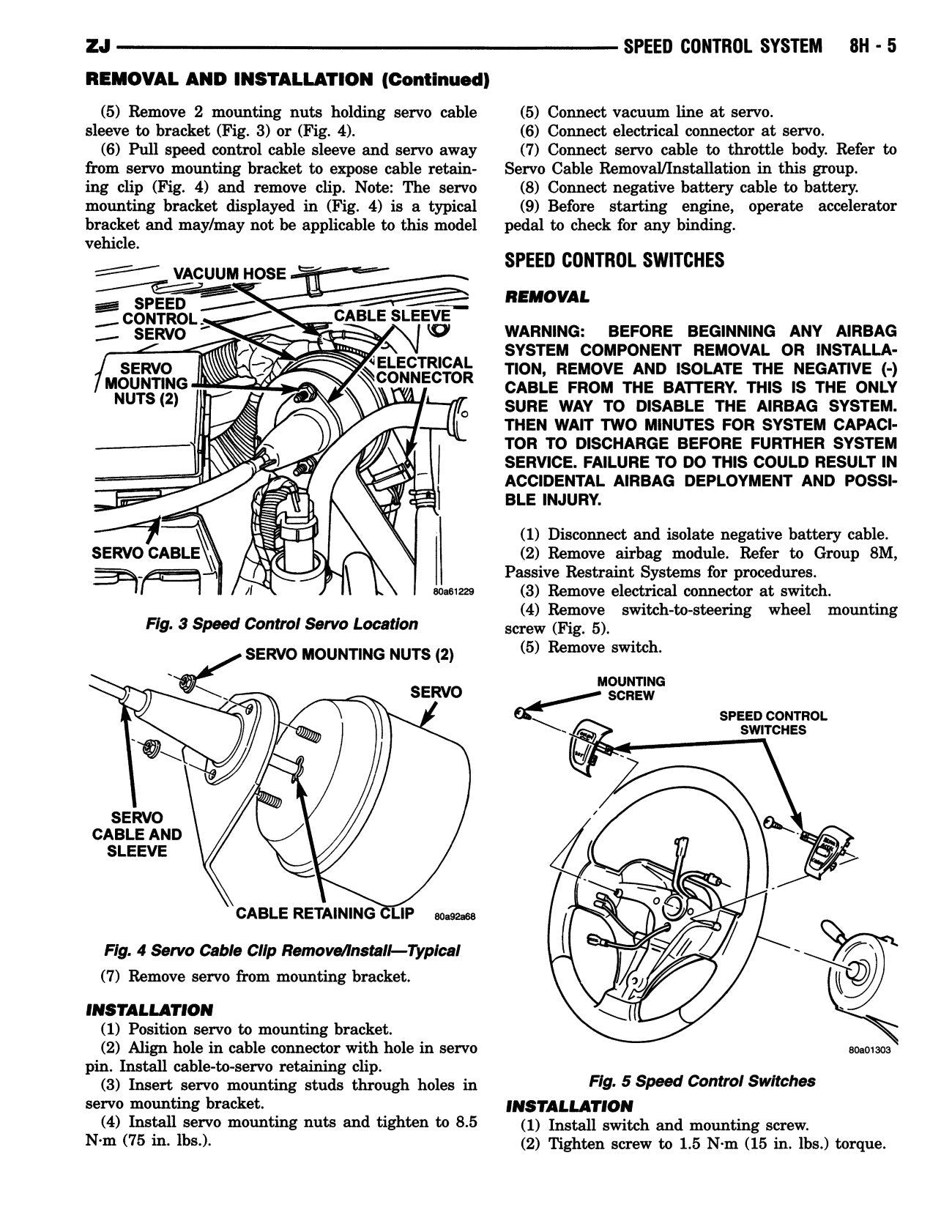 ZJ SPEED CONTROL SYSTEM 8H - 5

REMOVAL AND INSTALLATION (Continued)

(5) Remove 2 mounting nuts holding servo cable sleeve to bracket (Fig. 3) or (Fig. 4).

(6) Pull speed control cable sleeve and servo away from servo mounting bracket to expose cable retaining clip (Fig. 4) and remove clip. Note: The servo mounting bracket displayed in (Fig. 4) is a typical bracket and may/may not be applicable to this model vehicle.

VACUUM HOSE
SPEED CONTROL SERVO
CABLE SLEEVE
SERVO MOUNTING NUTS (2)
ELECTRICAL CONNECTOR
SERVO CABLE
80a61229

Fig. 3 Speed Control Servo Location

SERVO MOUNTING NUTS (2)
SERVO
SERVO CABLE AND SLEEVE
CABLE RETAINING CLIP
80a92a68

Fig. 4 Servo Cable Clip Remove/Install—Typical

(7) Remove servo from mounting bracket.

INSTALLATION

(1) Position servo to mounting bracket.

(2) Align hole in cable connector with hole in servo pin. Install cable-to-servo retaining clip.

(3) Insert servo mounting studs through holes in servo mounting bracket.

(4) Install servo mounting nuts and tighten to 8.5 N·m (75 in. lbs.).

(5) Connect vacuum line at servo.

(6) Connect electrical connector at servo.

(7) Connect servo cable to throttle body. Refer to Servo Cable Removal/Installation in this group.

(8) Connect negative battery cable to battery.

(9) Before starting engine, operate accelerator pedal to check for any binding.

SPEED CONTROL SWITCHES

REMOVAL

WARNING: BEFORE BEGINNING ANY AIRBAG SYSTEM COMPONENT REMOVAL OR INSTALLATION, REMOVE AND ISOLATE THE NEGATIVE (-) CABLE FROM THE BATTERY. THIS IS THE ONLY SURE WAY TO DISABLE THE AIRBAG SYSTEM. THEN WAIT TWO MINUTES FOR SYSTEM CAPACITOR TO DISCHARGE BEFORE FURTHER SYSTEM SERVICE. FAILURE TO DO THIS COULD RESULT IN ACCIDENTAL AIRBAG DEPLOYMENT AND POSSIBLE INJURY.

(1) Disconnect and isolate negative battery cable.

(2) Remove airbag module. Refer to Group 8M, Passive Restraint Systems for procedures.

(3) Remove electrical connector at switch.

(4) Remove switch-to-steering wheel mounting screw (Fig. 5).

(5) Remove switch.

MOUNTING SCREW
SPEED CONTROL SWITCHES
80a01303

Fig. 5 Speed Control Switches

INSTALLATION

(1) Install switch and mounting screw.

(2) Tighten screw to 1.5 N·m (15 in. lbs.) torque.